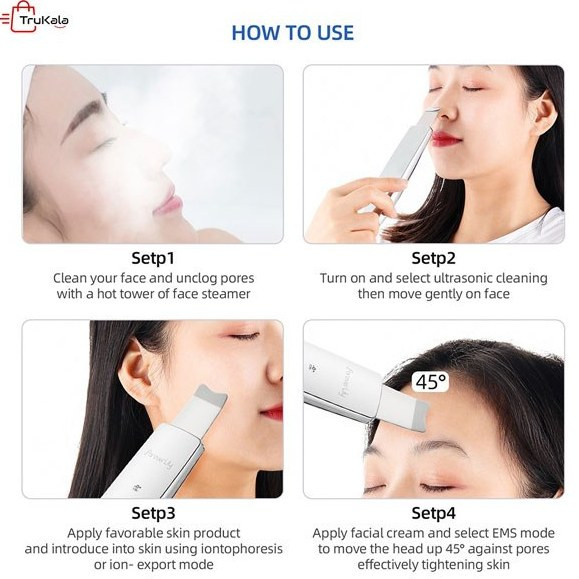 TruKala

HOW TO USE

Setp1
Clean your face and unclog pores with a hot tower of face steamer

Setp2
Turn on and select ultrasonic cleaning then move gently on face

Setp3
Apply favorable skin product and introduce into skin using iontophoresis or ion- export mode

45°

Setp4
Apply facial cream and select EMS mode to move the head up 45° against pores effectively tightening skin